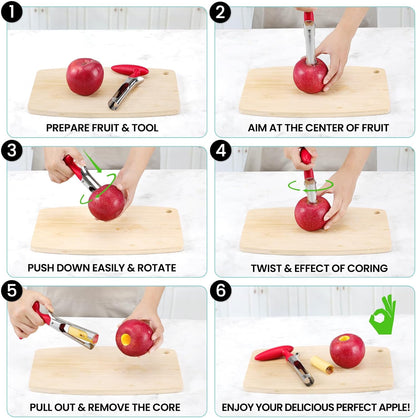 1
PREPARE FRUIT & TOOL

2
AIM AT THE CENTER OF FRUIT

3
PUSH DOWN EASILY & ROTATE

4
TWIST & EFFECT OF CORING

5
PULL OUT & REMOVE THE CORE

6
ENJOY YOUR DELICIOUS PERFECT APPLE!