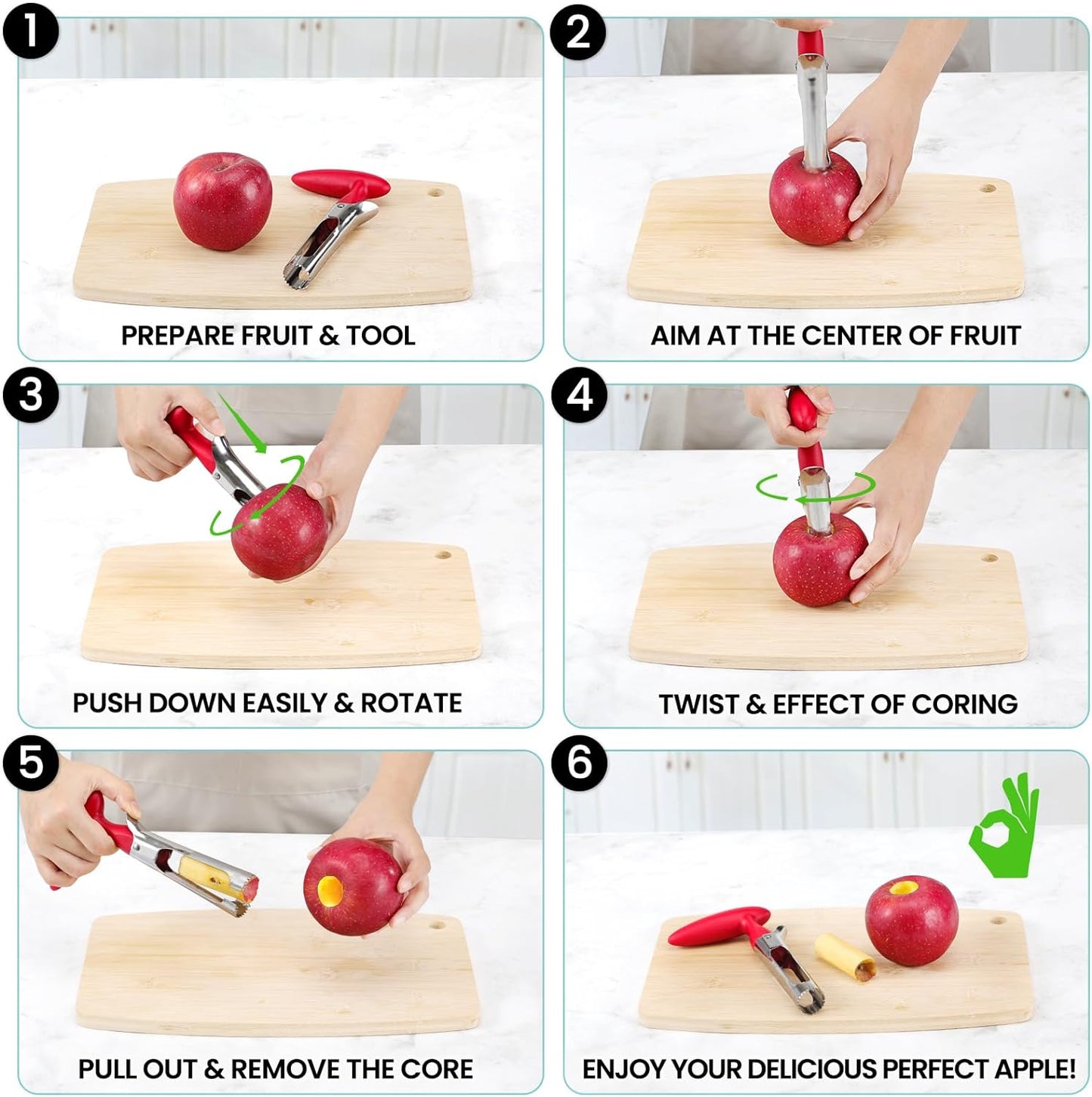 1
PREPARE FRUIT & TOOL

2
AIM AT THE CENTER OF FRUIT

3
PUSH DOWN EASILY & ROTATE

4
TWIST & EFFECT OF CORING

5
PULL OUT & REMOVE THE CORE

6
ENJOY YOUR DELICIOUS PERFECT APPLE!