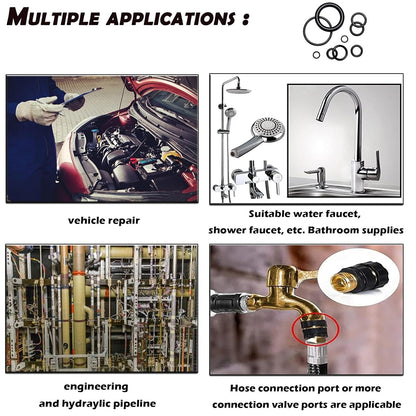 MULTIPLE APPLICATIONS :

vehicle repair

Suitable water faucet, shower faucet, etc. Bathroom supplies

engineering and hydraylic pipeline

Hose connection port or more connection valve ports are applicable