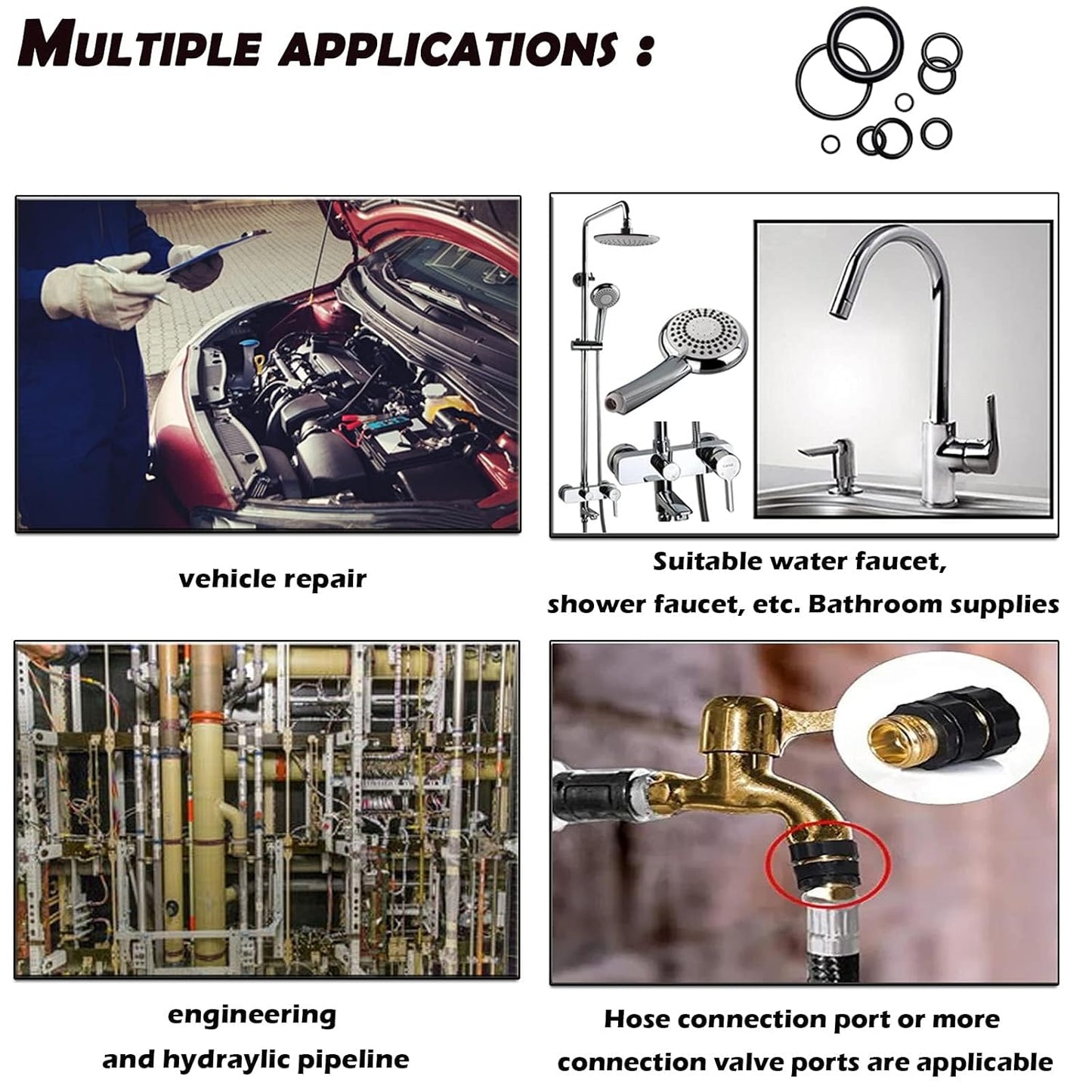 MULTIPLE APPLICATIONS :

vehicle repair

Suitable water faucet, shower faucet, etc. Bathroom supplies

engineering and hydraylic pipeline

Hose connection port or more connection valve ports are applicable